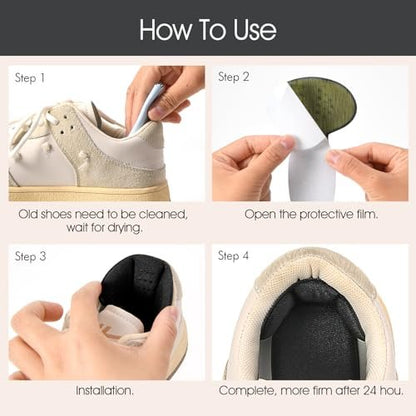 How To Use

Step 1

Old shoes need to be cleaned, wait for drying.

Step 2

Open the protective film.

Step 3

Installation.

Step 4

Complete, more firm after 24 hou.