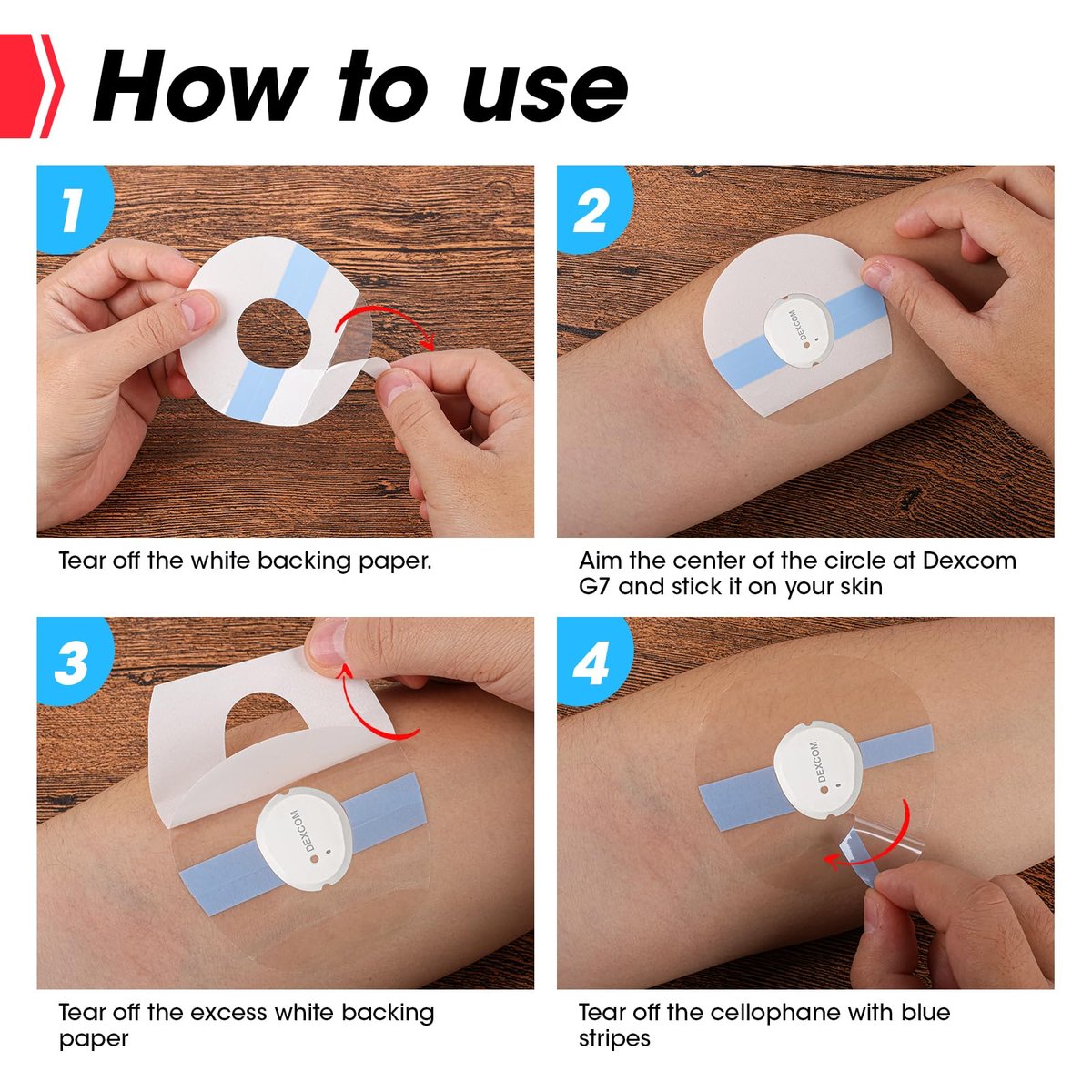 How to use

1

Tear off the white backing paper.

2

DEXCOM

Aim the center of the circle at Dexcom G7 and stick it on your skin

3

DEXCOM

Tear off the excess white backing paper

4

DEXCOM

Tear off the cellophane with blue stripes