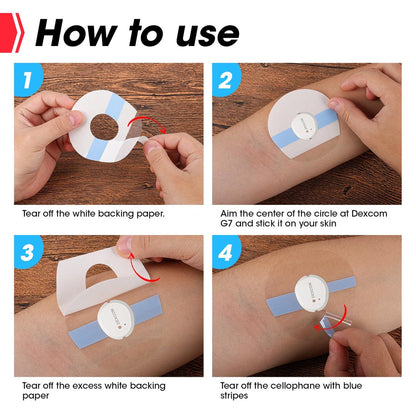 How to use

1

Tear off the white backing paper.

2

Aim the center of the circle at Dexcom G7 and stick it on your skin

3

Tear off the excess white backing paper

4

Tear off the cellophane with blue stripes