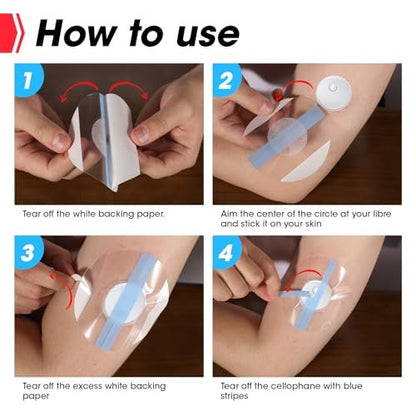 How to use

1

Tear off the white backing paper.

2

Aim the center of the circle at your libre and stick it on your skin

3

Tear off the excess white backing paper

4

Tear off the cellophane with blue stripes