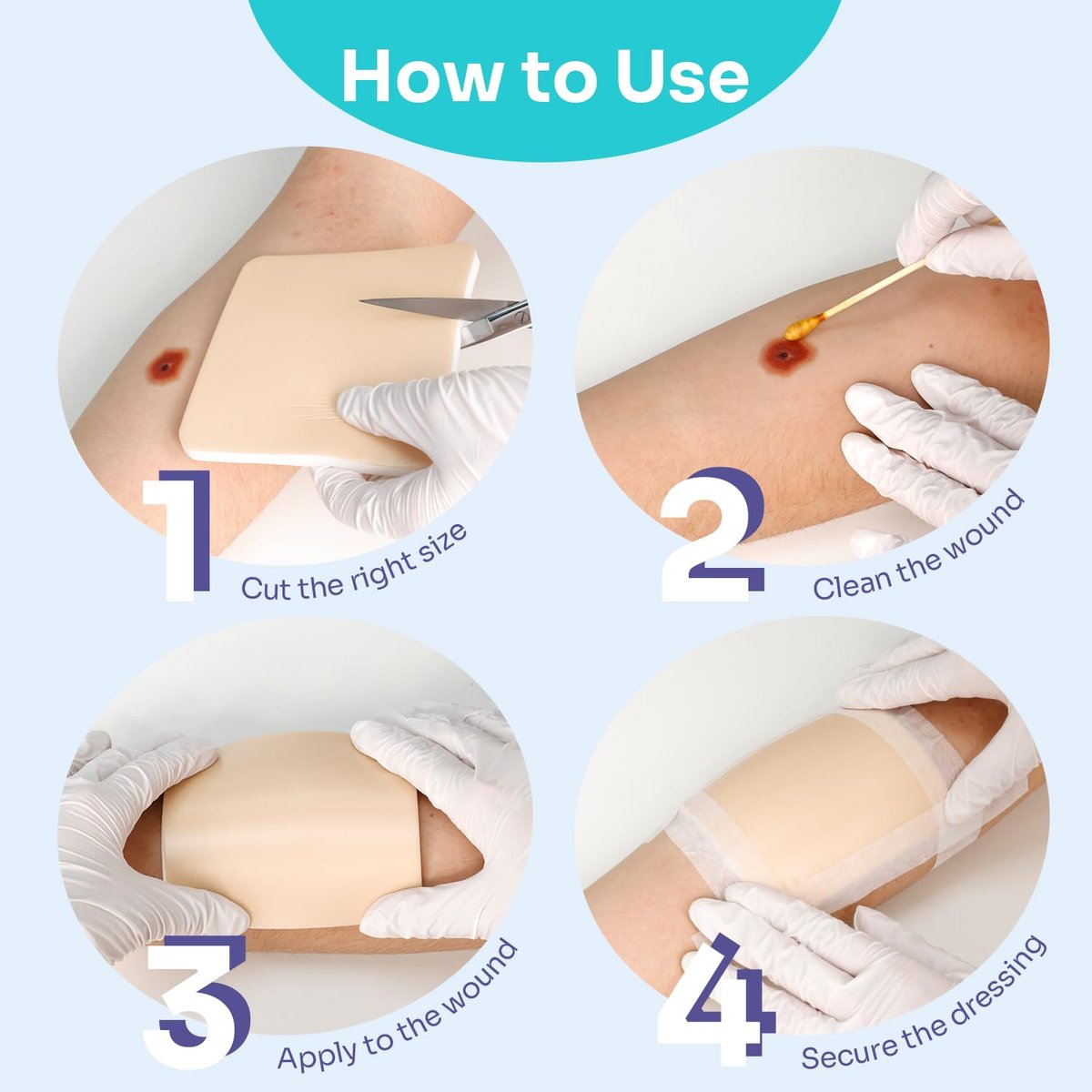 How to Use

1
Cut the right size

2
Clean the wound

3
Apply to the wound

4
Secure the dressing