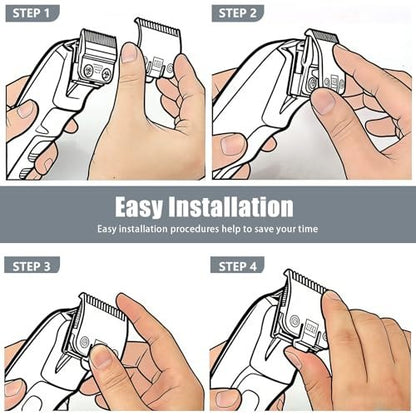 STEP 1

STEP 2

Easy Installation

Easy installation procedures help to save your time

STEP 3

STEP 4