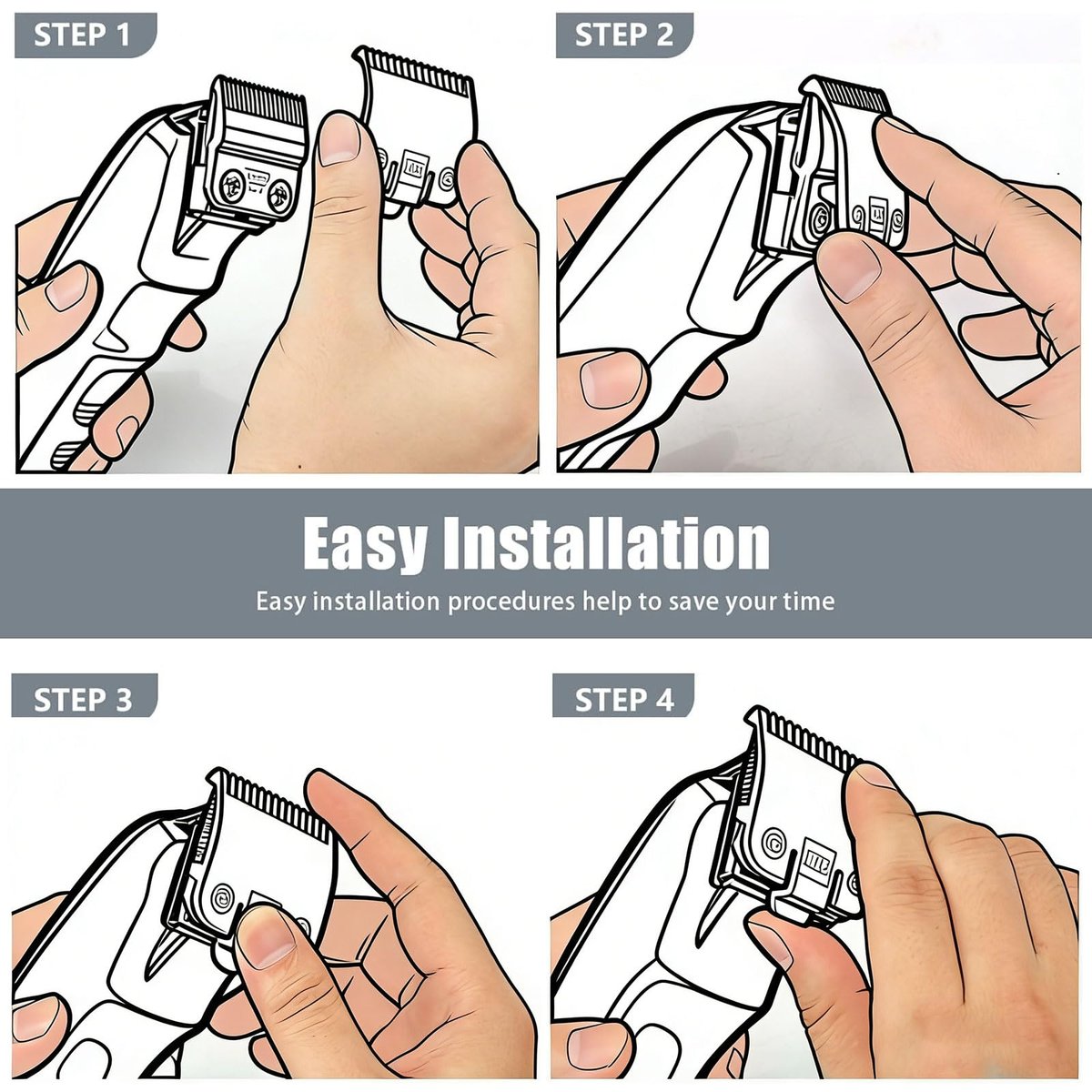 STEP 1

STEP 2

Easy Installation

Easy installation procedures help to save your time

STEP 3

STEP 4