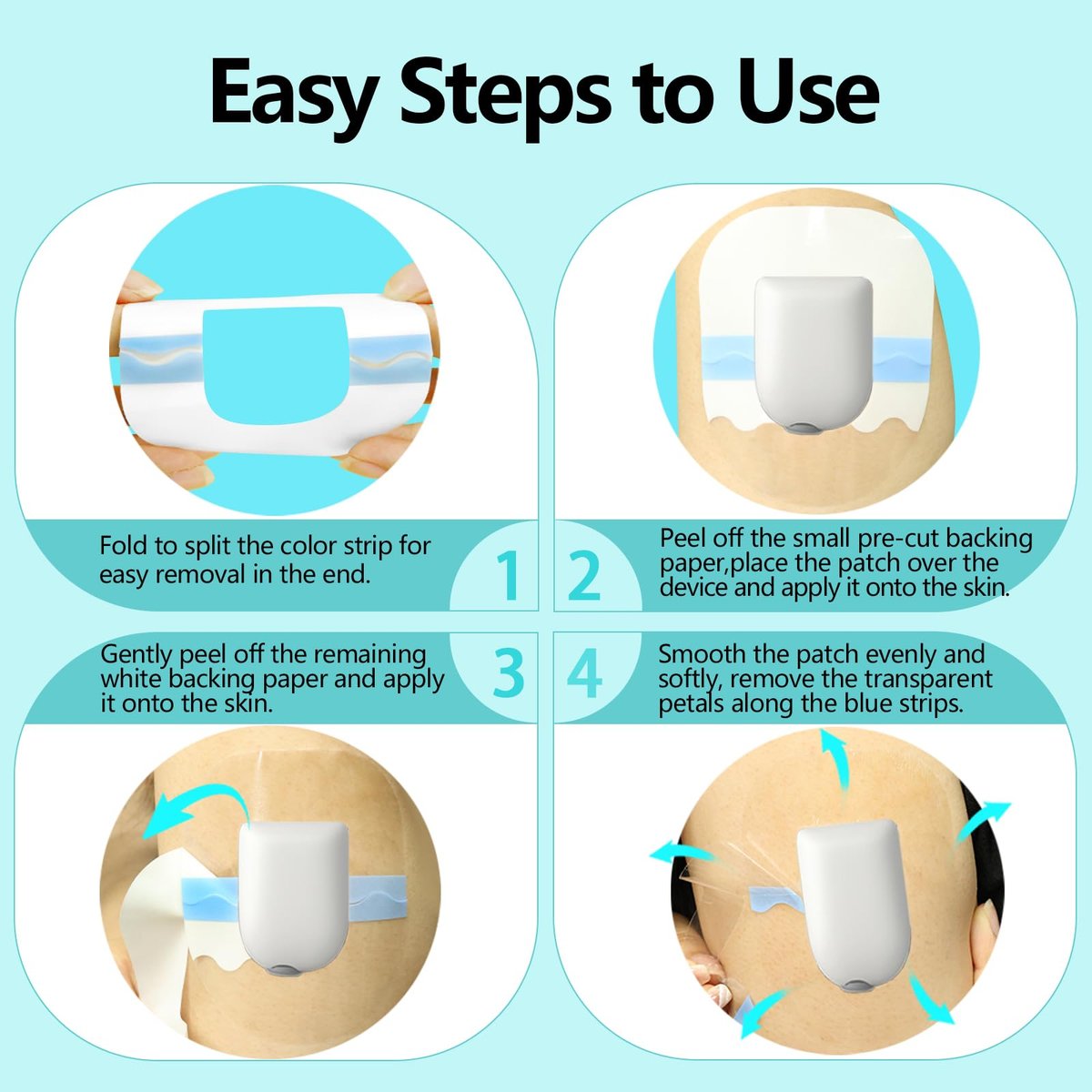 Easy Steps to Use

Fold to split the color strip for easy removal in the end.

1

2

Peel off the small pre-cut backing paper,place the patch over the device and apply it onto the skin.

Gently peel off the remaining white backing paper and apply it onto the skin.

3

4

Smooth the patch evenly and softly, remove the transparent petals along the blue strips.