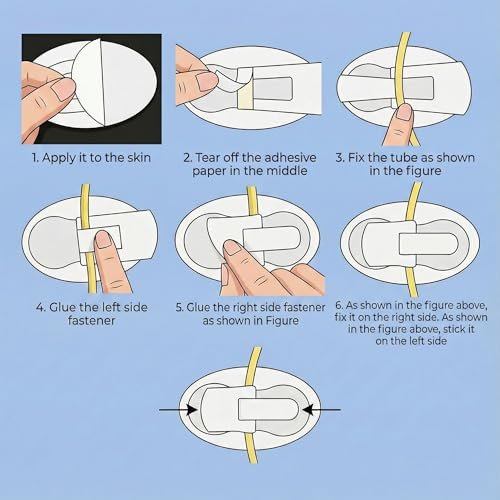 1. Apply it to the skin

2. Tear off the adhesive paper in the middle

3. Fix the tube as shown in the figure

4. Glue the left side fastener

5. Glue the right side fastener as shown in Figure

6. As shown in the figure above, fix it on the right side. As shown in the figure above, stick it on the left side