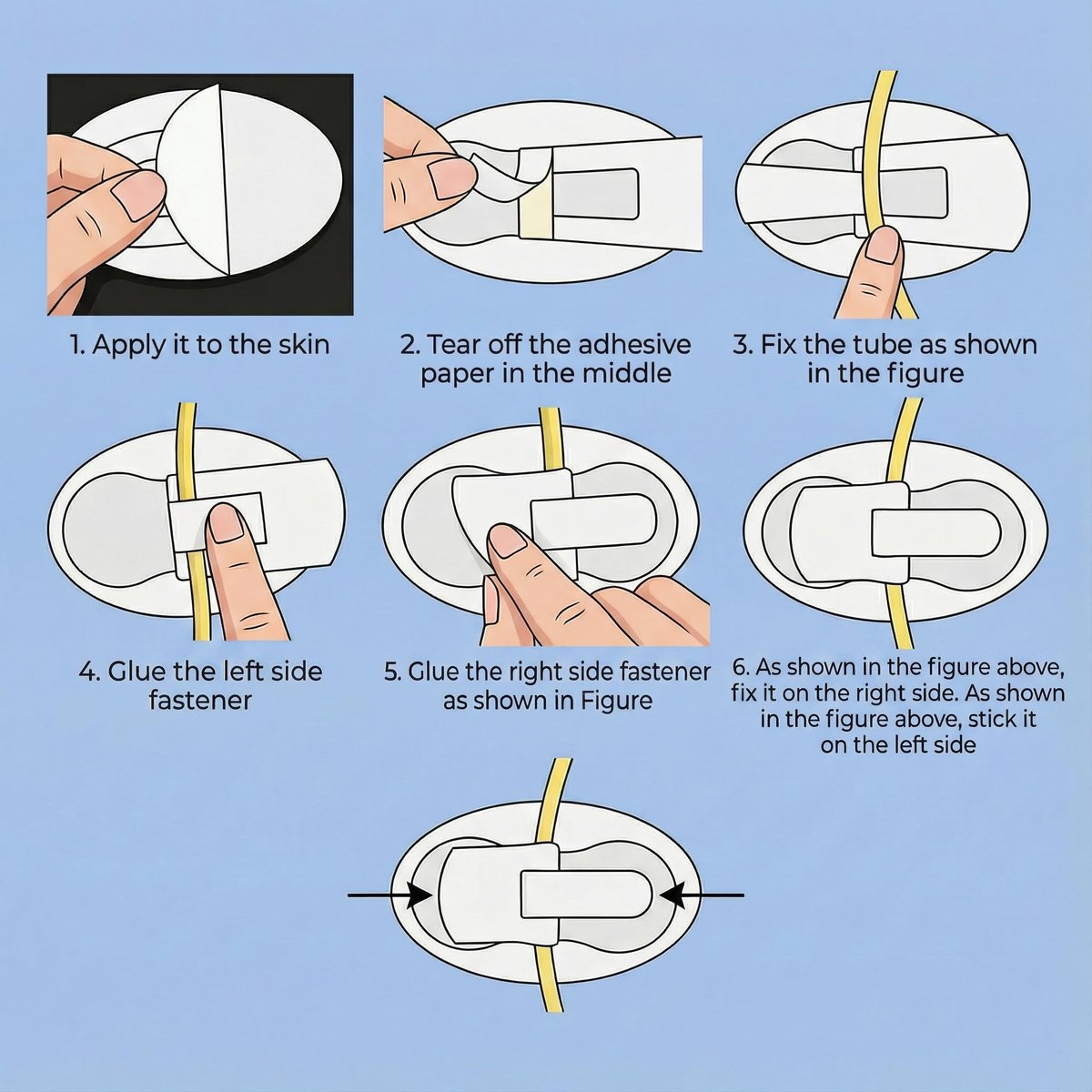 1. Apply it to the skin

2. Tear off the adhesive paper in the middle

3. Fix the tube as shown in the figure

4. Glue the left side fastener

5. Glue the right side fastener as shown in Figure

6. As shown in the figure above, fix it on the right side. As shown in the figure above, stick it on the left side