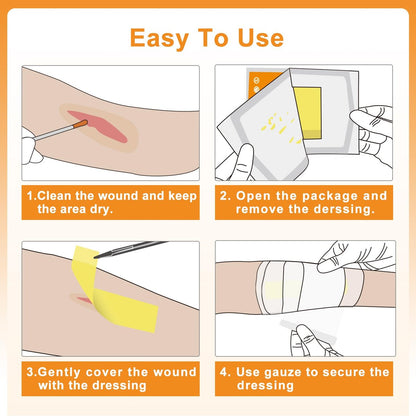 Easy To Use

1.Clean the wound and keep the area dry.

2. Open the package and remove the derssing.

3.Gently cover the wound with the dressing

4. Use gauze to secure the dressing