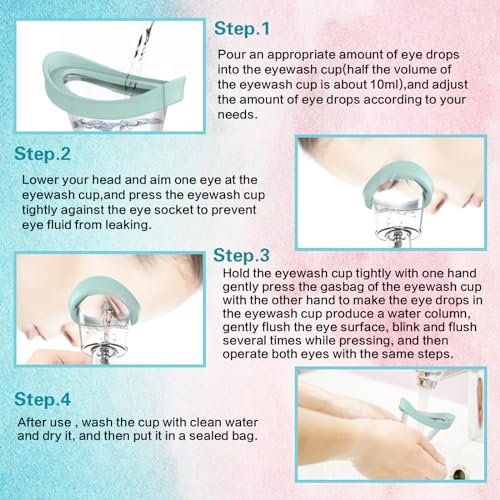 Step.1

Pour an appropriate amount of eye drops into the eyewash cup(half the volume of the eyewash cup is about 10ml),and adjust the amount of eye drops according to your needs.

Step.2

Lower your head and aim one eye at the eyewash cup,and press the eyewash cup tightly against the eye socket to prevent eye fluid from leaking.

Step.3

Hold the eyewash cup tightly with one hand gently press the gasbag of the eyewash cup with the other hand to make the eye drops in the eyewash cup produce a water column, gently flush the eye surface, blink and flush several times while pressing, and then operate both eyes with the same steps.

Step.4

After use , wash the cup with clean water and dry it, and then put it in a sealed bag.