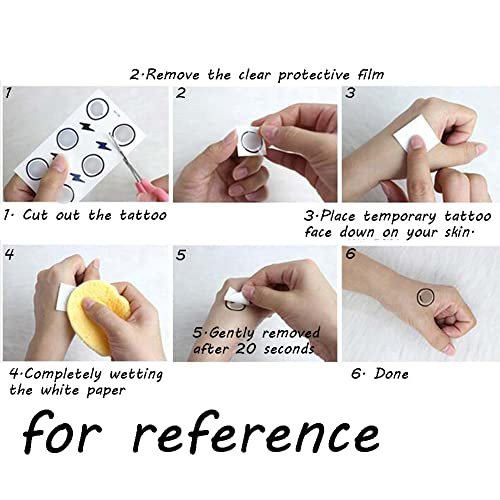 2·Remove the clear protective film

1

2

3

1· Cut out the tattoo

3·Place temporary tattoo face down on your skin·

4

5

6

5·Gently removed after 20 seconds

4·Completely wetting the white paper

6· Done

for reference