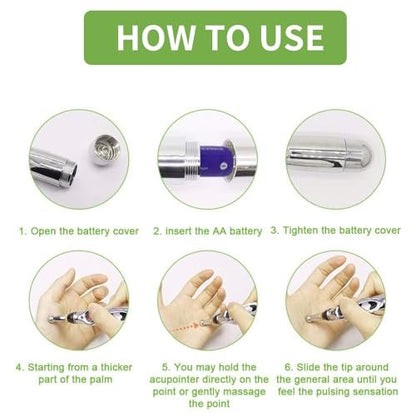 HOW TO USE

1. Open the battery cover

2. insert the AA battery

3. Tighten the battery cover

4. Starting from a thicker part of the palm

5. You may hold the acupointer directly on the point or gently massage the point

6. Slide the tip around the general area until you feel the pulsing sensation