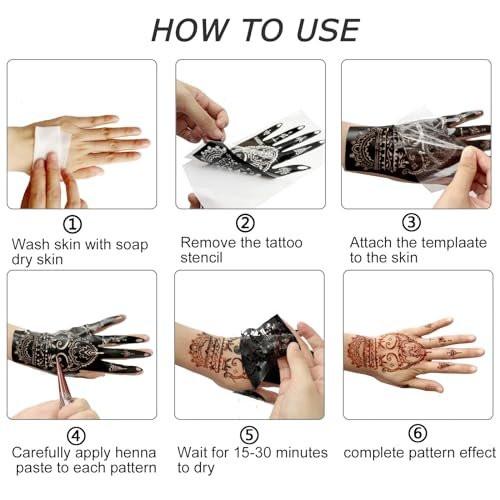 HOW TO USE

①
Wash skin with soap dry skin

②
Remove the tattoo stencil

③
Attach the templaate to the skin

④
Carefully apply henna paste to each pattern

⑤
Wait for 15-30 minutes to dry

⑥
complete pattern effect