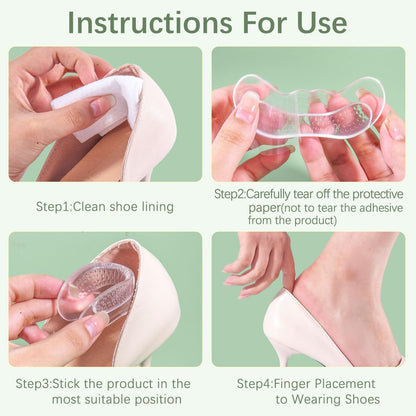 Instructions For Use

Step1:Clean shoe lining

Step2:Carefully tear off the protective paper(not to tear the adhesive from the product)

Step3:Stick the product in the most suitable position

Step4:Finger Placement to Wearing Shoes