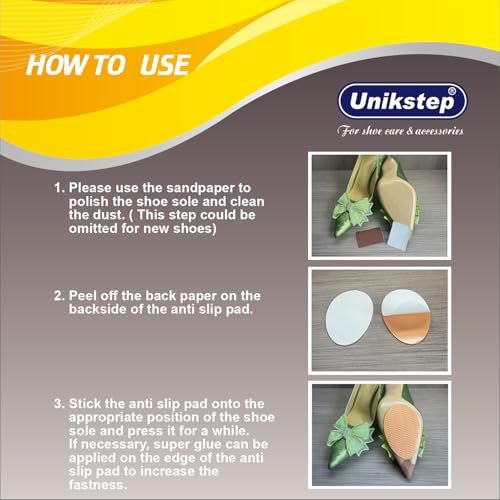 HOW TO USE

Unikstep®

For shoe care & accessories

1. Please use the sandpaper to polish the shoe sole and clean the dust. ( This step could be omitted for new shoes)

2. Peel off the back paper on the backside of the anti slip pad.

3. Stick the anti slip pad onto the appropriate position of the shoe sole and press it for a while. If necessary, super glue can be applied on the edge of the anti slip pad to increase the fastness.