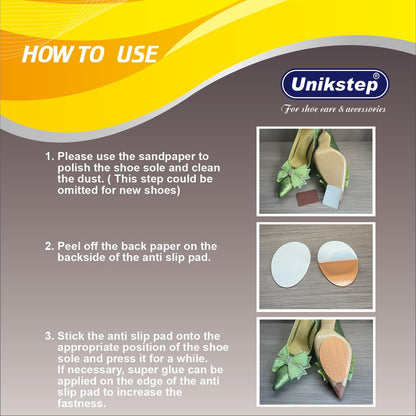 HOW TO USE

Unikstep®

For shoe care & accessories

1. Please use the sandpaper to polish the shoe sole and clean the dust. ( This step could be omitted for new shoes)

2. Peel off the back paper on the backside of the anti slip pad.

3. Stick the anti slip pad onto the appropriate position of the shoe sole and press it for a while. If necessary, super glue can be applied on the edge of the anti slip pad to increase the fastness.