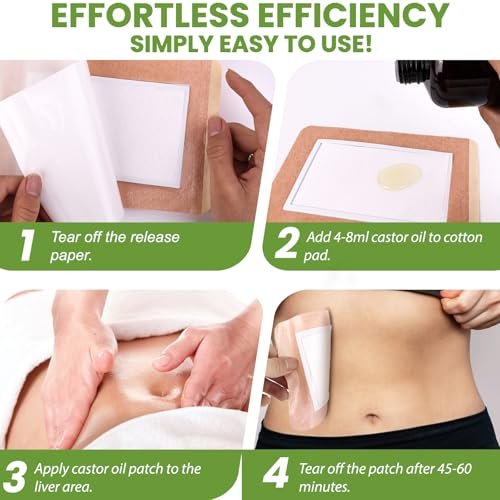 EFFORTLESS EFFICIENCY
SIMPLY EASY TO USE!

1 Tear off the release paper.

2 Add 4-8ml castor oil to cotton pad.

3 Apply castor oil patch to the liver area.

4 Tear off the patch after 45-60 minutes.