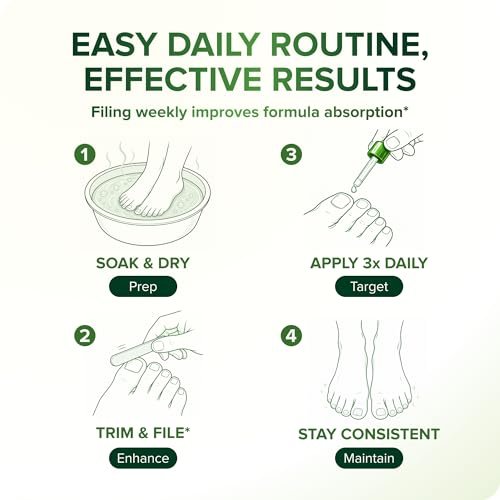 EASY DAILY ROUTINE, EFFECTIVE RESULTS

Filing weekly improves formula absorption*

1

SOAK & DRY

Prep

2

TRIM & FILE*

Enhance

3

APPLY 3x DAILY

Target

4

STAY CONSISTENT

Maintain