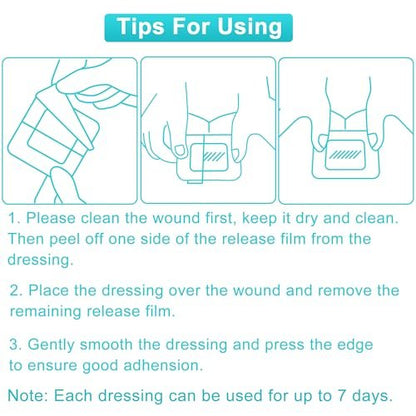 Tips For Using

1. Please clean the wound first, keep it dry and clean. Then peel off one side of the release film from the dressing.

2. Place the dressing over the wound and remove the remaining release film.

3. Gently smooth the dressing and press the edge to ensure good adhension.

Note: Each dressing can be used for up to 7 days.