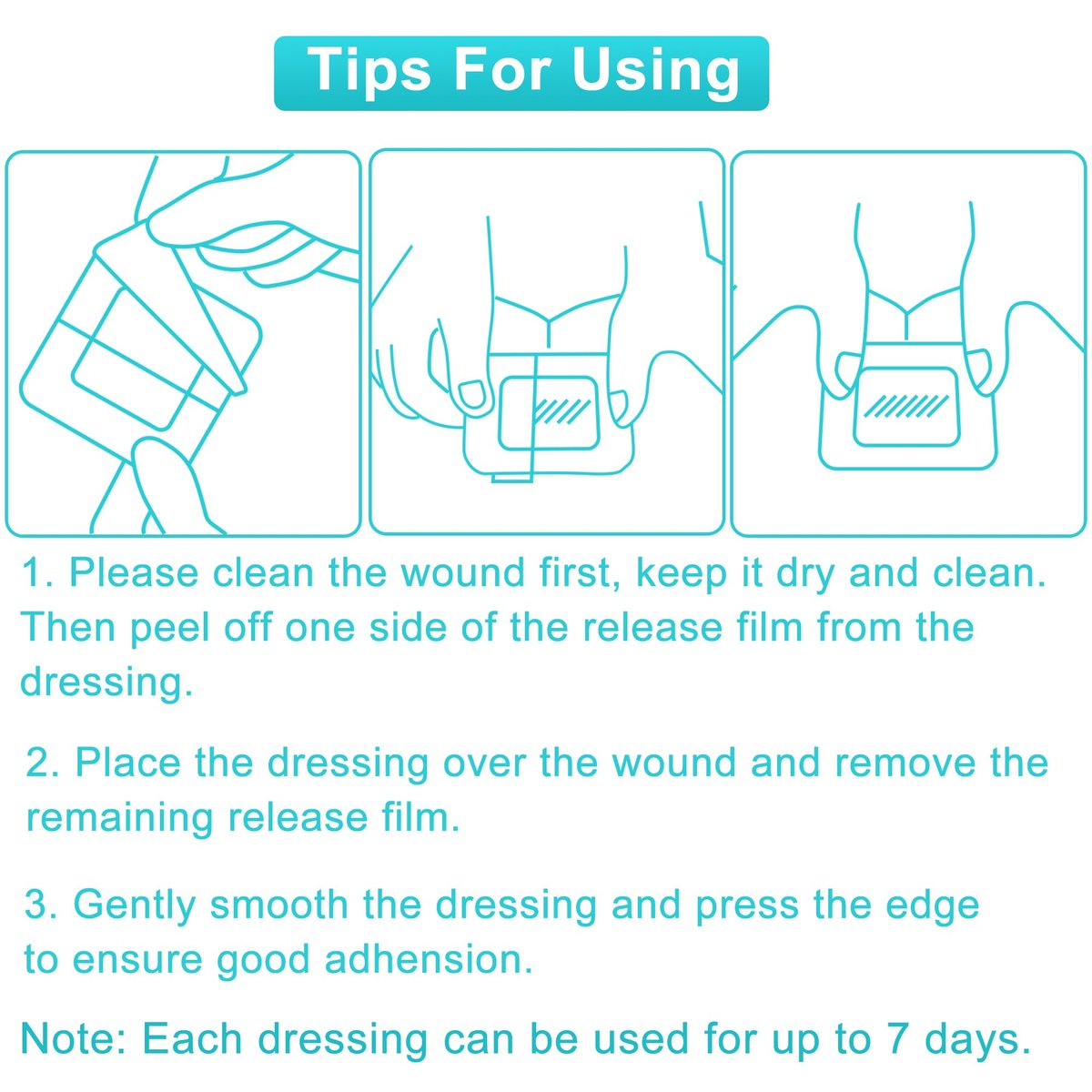 Tips For Using

1. Please clean the wound first, keep it dry and clean. Then peel off one side of the release film from the dressing.

2. Place the dressing over the wound and remove the remaining release film.

3. Gently smooth the dressing and press the edge to ensure good adhension.

Note: Each dressing can be used for up to 7 days.