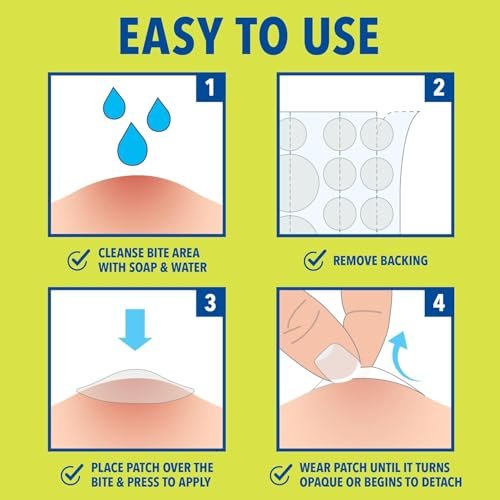 EASY TO USE

1

CLEANSE BITE AREA WITH SOAP & WATER

2

REMOVE BACKING

3

PLACE PATCH OVER THE BITE & PRESS TO APPLY

4

WEAR PATCH UNTIL IT TURNS OPAQUE OR BEGINS TO DETACH