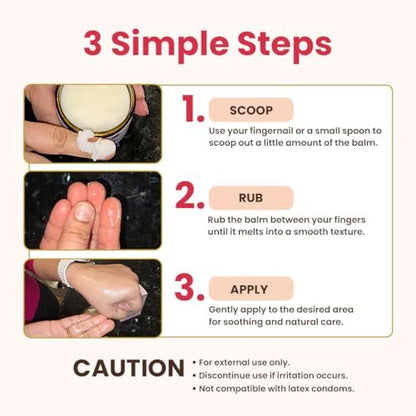 3 Simple Steps

1. SCOOP
Use your fingernail or a small spoon to scoop out a little amount of the balm.

2. RUB
Rub the balm between your fingers until it melts into a smooth texture.

3. APPLY
Gently apply to the desired area for soothing and natural care.

CAUTION
• For external use only.
• Discontinue use if irritation occurs.
• Not compatible with latex condoms.