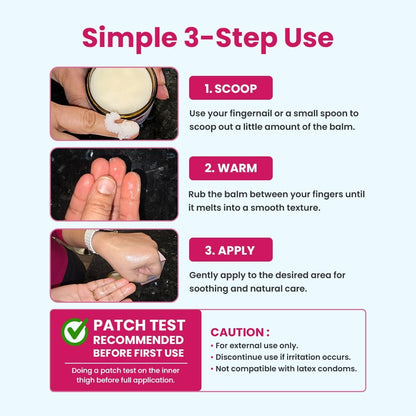 Simple 3-Step Use

1. SCOOP

Use your fingernail or a small spoon to scoop out a little amount of the balm.

2. WARM

Rub the balm between your fingers until it melts into a smooth texture.

3. APPLY

Gently apply to the desired area for soothing and natural care.

PATCH TEST RECOMMENDED BEFORE FIRST USE

Doing a patch test on the inner thigh before full application.

CAUTION :
• For external use only.
• Discontinue use if irritation occurs.
• Not compatible with latex condoms.