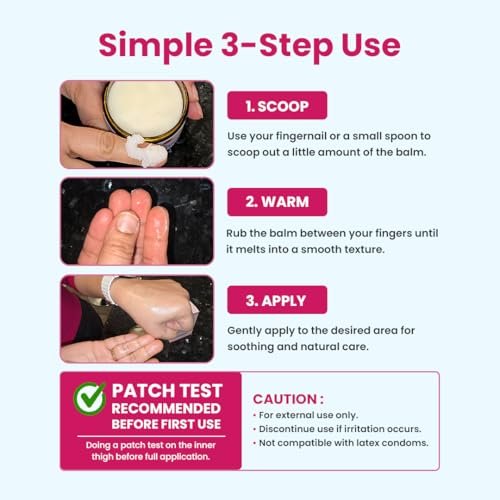 Simple 3-Step Use

1. SCOOP

Use your fingernail or a small spoon to scoop out a little amount of the balm.

2. WARM

Rub the balm between your fingers until it melts into a smooth texture.

3. APPLY

Gently apply to the desired area for soothing and natural care.

PATCH TEST RECOMMENDED BEFORE FIRST USE

Doing a patch test on the inner thigh before full application.

CAUTION :
• For external use only.
• Discontinue use if irritation occurs.
• Not compatible with latex condoms.