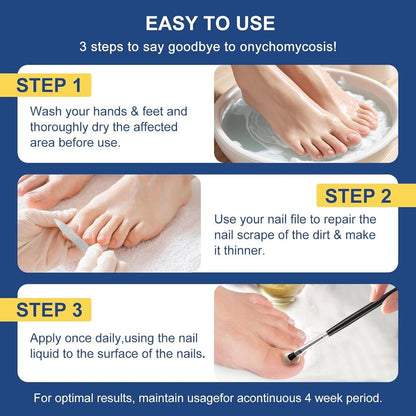 EASY TO USE

3 steps to say goodbye to onychomycosis!

STEP 1

Wash your hands & feet and thoroughly dry the affected area before use.

STEP 2

Use your nail file to repair the nail scrape of the dirt & make it thinner.

STEP 3

Apply once daily,using the nail liquid to the surface of the nails.

For optimal results, maintain usagefor acontinuous 4 week period.