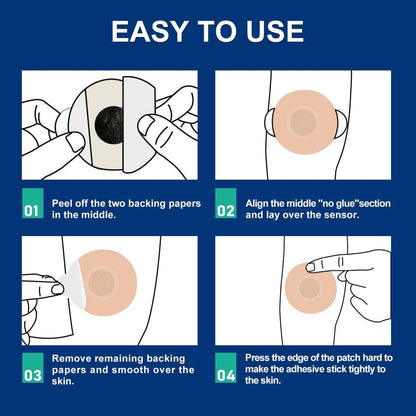 EASY TO USE

01 Peel off the two backing papers in the middle.

02 Align the middle "no glue"section and lay over the sensor.

03 Remove remaining backing papers and smooth over the skin.

04 Press the edge of the patch hard to make the adhesive stick tightly to the skin.