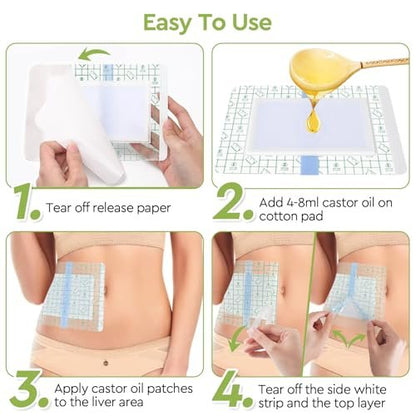 Easy To Use

1. Tear off release paper

2. Add 4-8ml castor oil on cotton pad

3. Apply castor oil patches to the liver area

4. Tear off the side white strip and the top layer