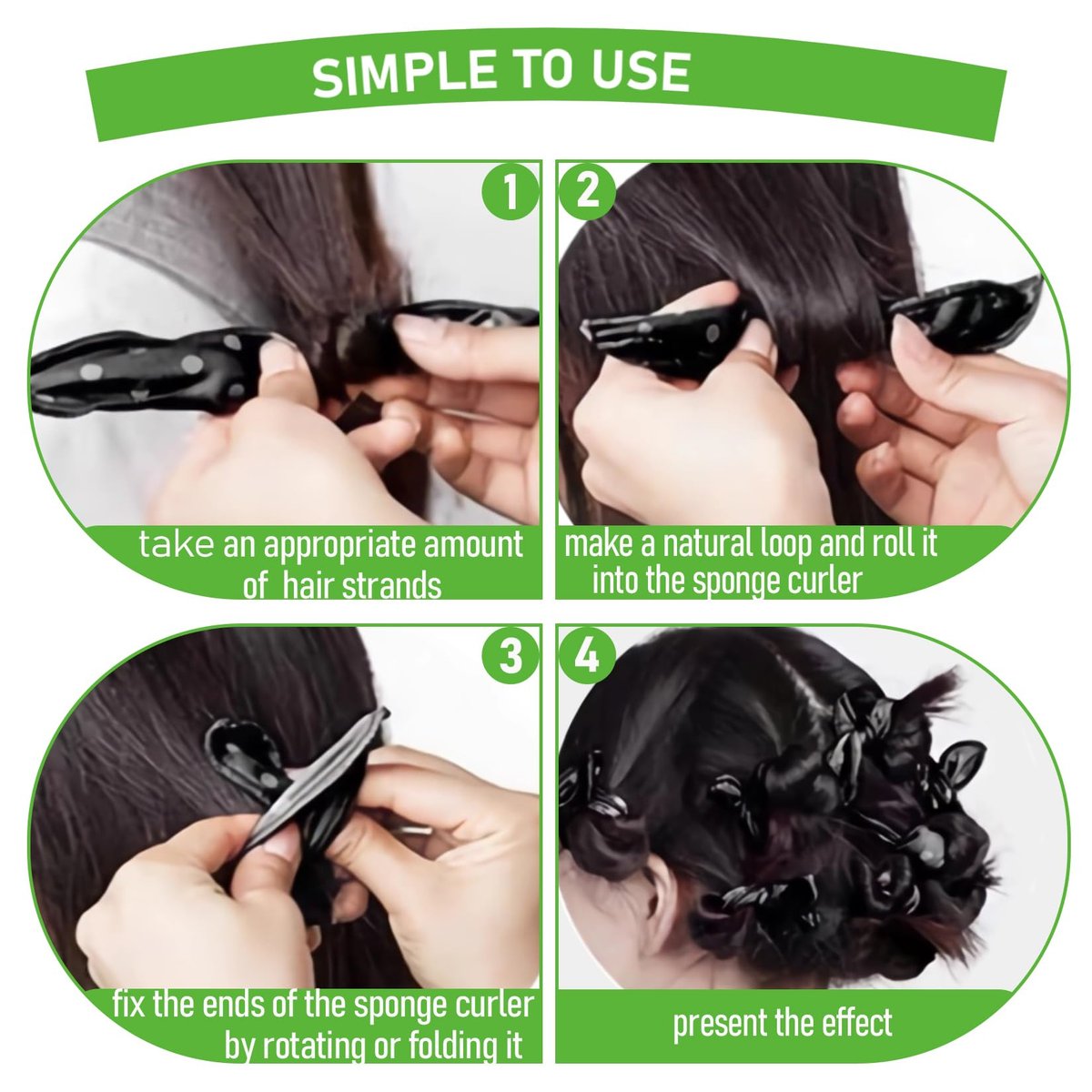 SIMPLE TO USE

1

take an appropriate amount of hair strands

2

make a natural loop and roll it into the sponge curler

3

fix the ends of the sponge curler by rotating or folding it

4

present the effect