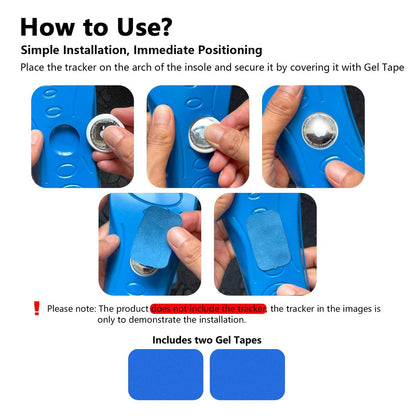 How to Use?

Simple Installation, Immediate Positioning

Place the tracker on the arch of the insole and secure it by covering it with Gel Tape

! Please note: The product does not include the tracker, the tracker in the images is only to demonstrate the installation.

Includes two Gel Tapes