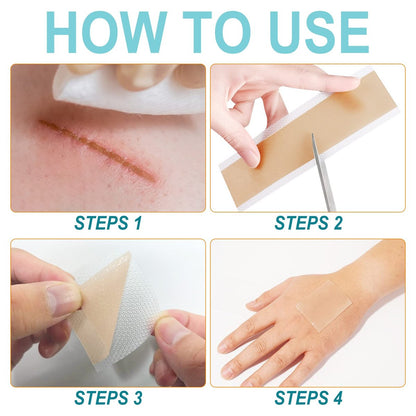 HOW TO USE

STEPS 1

STEPS 2

STEPS 3

STEPS 4