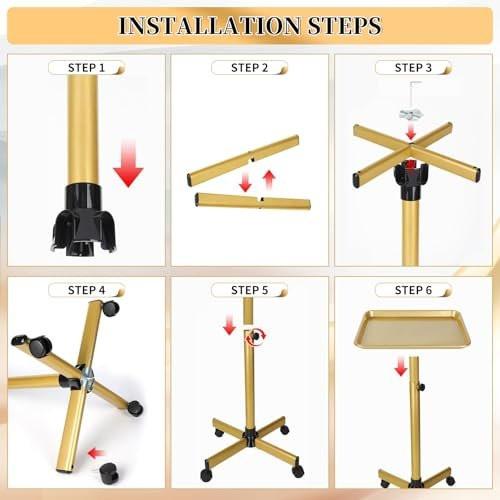 INSTALLATION STEPS

STEP 1

STEP 2

STEP 3

STEP 4

STEP 5

STEP 6