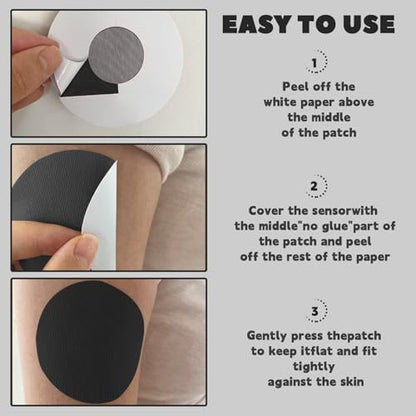 EASY TO USE

1

Peel off the white paper above the middle of the patch

2

Cover the sensorwith the middle"no glue"part of the patch and peel off the rest of the paper

3

Gently press thepatch to keep itflat and fit tightly against the skin