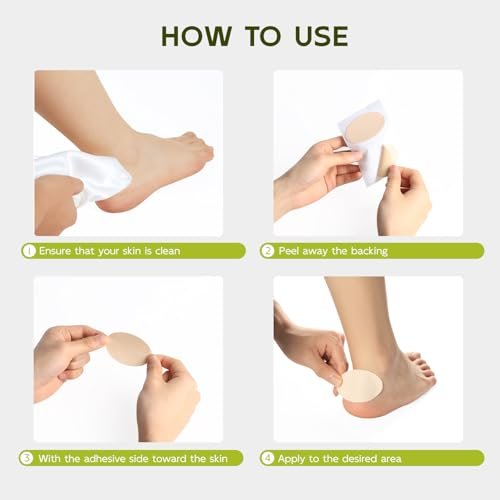 HOW TO USE

1 Ensure that your skin is clean

2 Peel away the backing

3 With the adhesive side toward the skin

4 Apply to the desired area