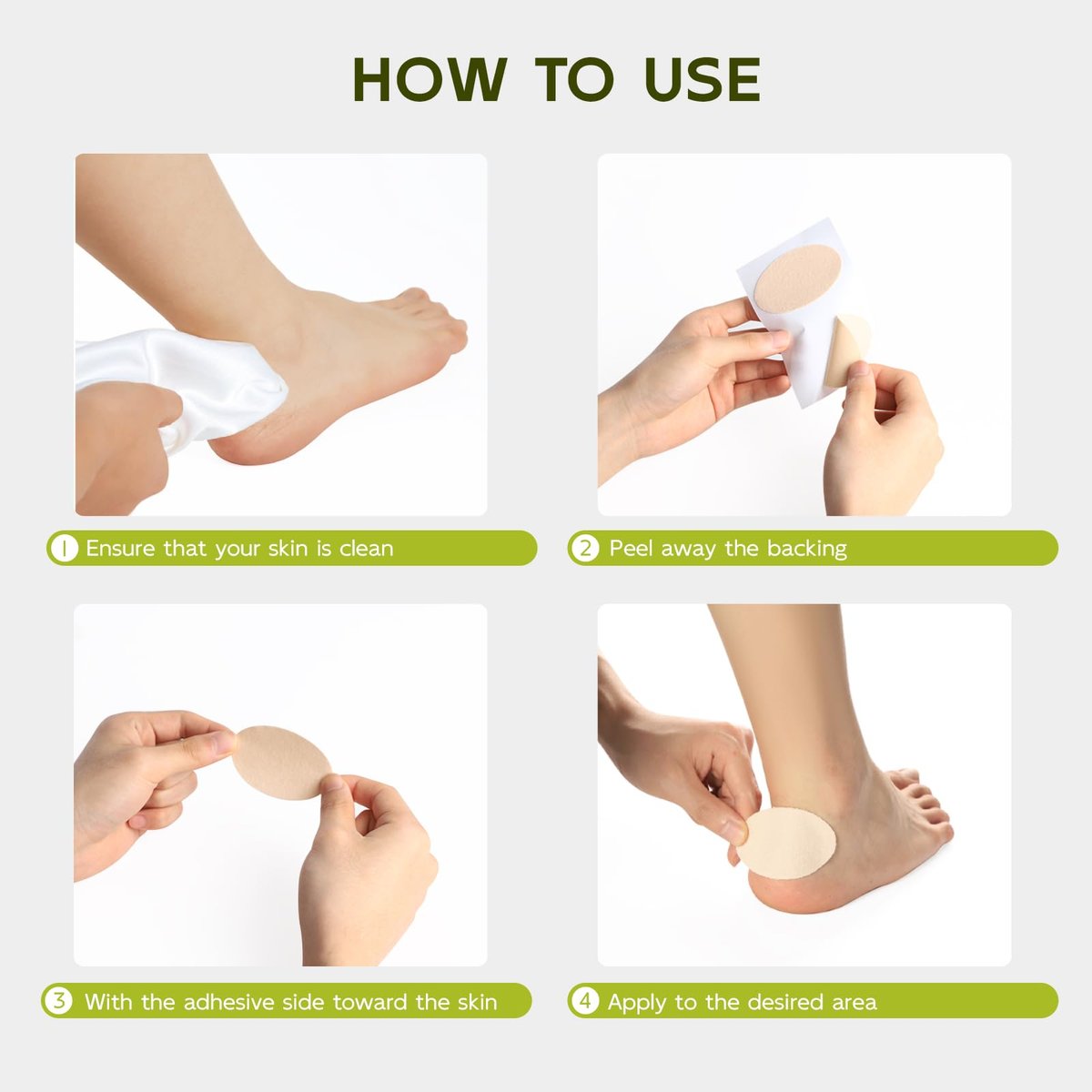 HOW TO USE

1 Ensure that your skin is clean

2 Peel away the backing

3 With the adhesive side toward the skin

4 Apply to the desired area