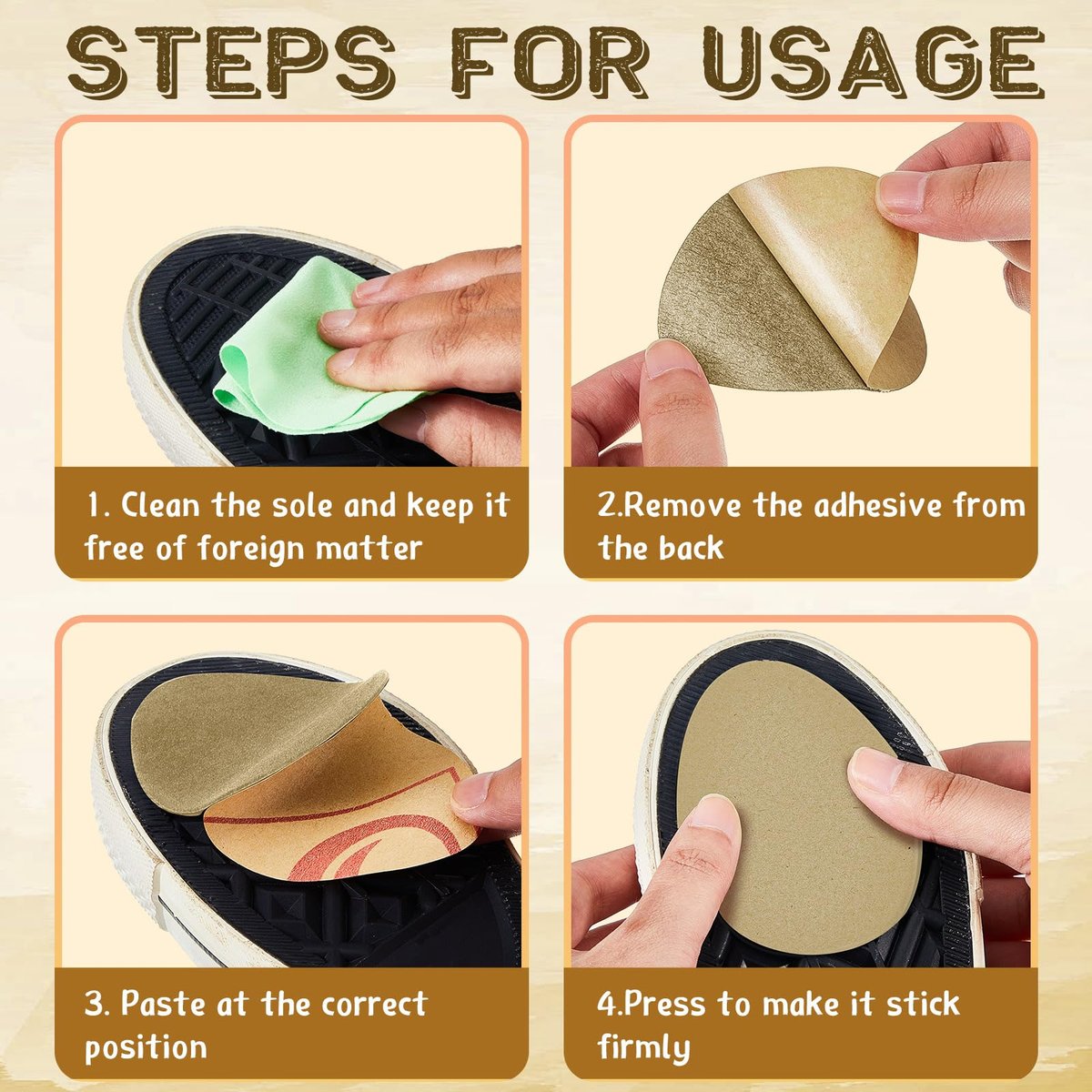 STEPS FOR USAGE

1. Clean the sole and keep it free of foreign matter

2.Remove the adhesive from the back

3. Paste at the correct position

4.Press to make it stick firmly