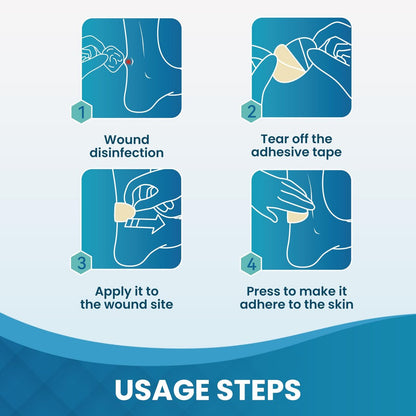 1

Wound disinfection

2

Tear off the adhesive tape

3

Apply it to the wound site

4

Press to make it adhere to the skin

USAGE STEPS