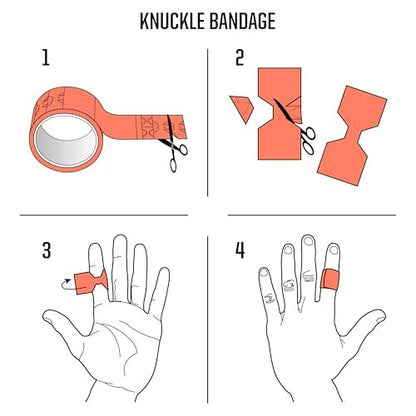 KNUCKLE BANDAGE

1

2

3

4