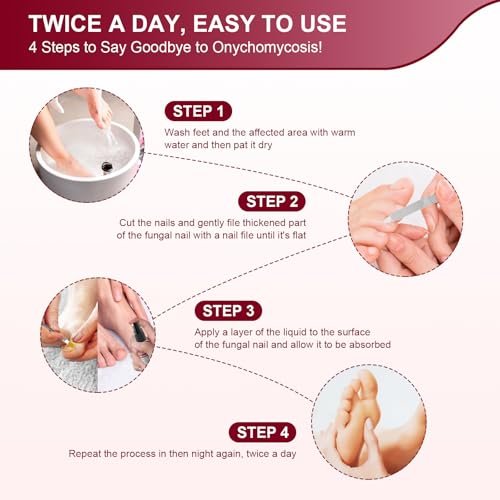 TWICE A DAY, EASY TO USE
4 Steps to Say Goodbye to Onychomycosis!

STEP 1
Wash feet and the affected area with warm water and then pat it dry

STEP 2
Cut the nails and gently file thickened part of the fungal nail with a nail file until it's flat

STEP 3
Apply a layer of the liquid to the surface of the fungal nail and allow it to be absorbed

STEP 4
Repeat the process in then night again, twice a day