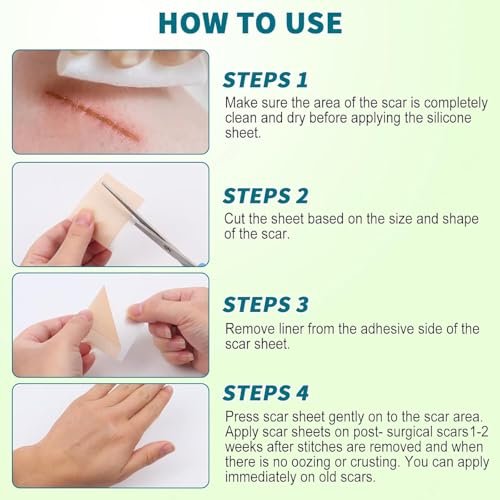 HOW TO USE

STEPS 1
Make sure the area of the scar is completely clean and dry before applying the silicone sheet.

STEPS 2
Cut the sheet based on the size and shape of the scar.

STEPS 3
Remove liner from the adhesive side of the scar sheet.

STEPS 4
Press scar sheet gently on to the scar area. Apply scar sheets on post- surgical scars1-2 weeks after stitches are removed and when there is no oozing or crusting. You can apply immediately on old scars.