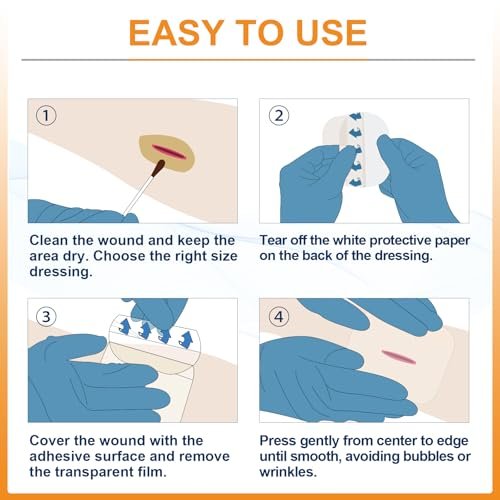 EASY TO USE

①

Clean the wound and keep the area dry. Choose the right size dressing.

②

Tear off the white protective paper on the back of the dressing.

③

Cover the wound with the adhesive surface and remove the transparent film.

④

Press gently from center to edge until smooth, avoiding bubbles or wrinkles.