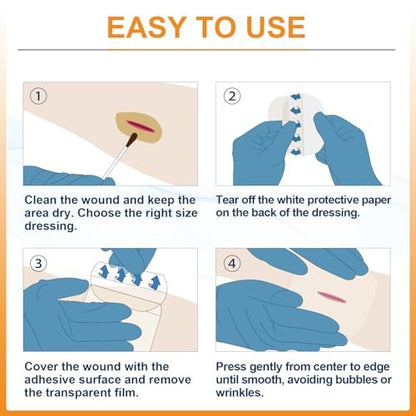 EASY TO USE

①

Clean the wound and keep the area dry. Choose the right size dressing.

②

Tear off the white protective paper on the back of the dressing.

③

Cover the wound with the adhesive surface and remove the transparent film.

④

Press gently from center to edge until smooth, avoiding bubbles or wrinkles.