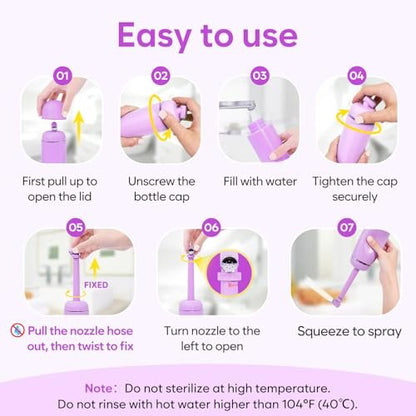 Easy to use

01
First pull up to open the lid

02
Unscrew the bottle cap

03
Fill with water

04
Tighten the cap securely

05
FIXED
Pull the nozzle hose out, then twist to fix

06
Turn nozzle to the left to open

07
Squeeze to spray

Note: Do not sterilize at high temperature.
Do not rinse with hot water higher than 104°F (40°C).