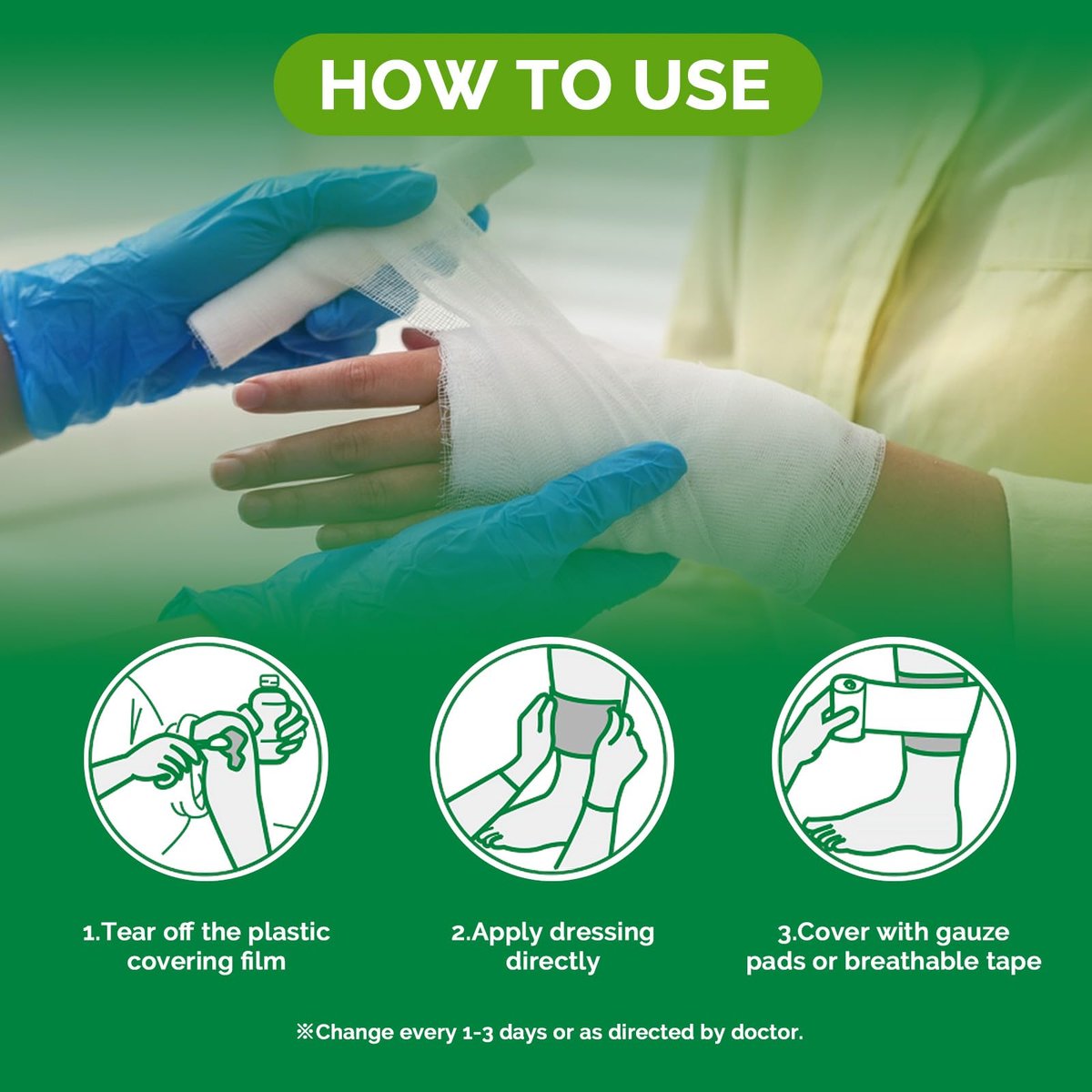 HOW TO USE

1.Tear off the plastic covering film

2.Apply dressing directly

3.Cover with gauze pads or breathable tape

※Change every 1-3 days or as directed by doctor.