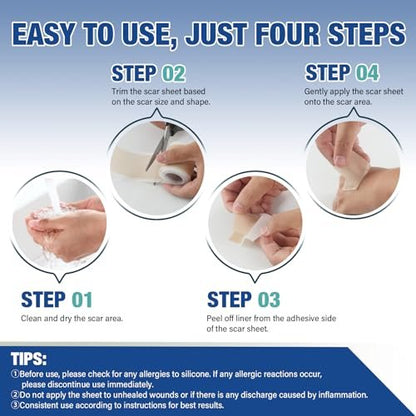 EASY TO USE, JUST FOUR STEPS

STEP 01
Clean and dry the scar area.

STEP 02
Trim the scar sheet based on the scar size and shape.

STEP 03
Peel off liner from the adhesive side of the scar sheet.

STEP 04
Gently apply the scar sheet onto the scar area.

TIPS:
①Before use, please check for any allergies to silicone. If any allergic reactions occur, please discontinue use immediately.
②Do not apply the sheet to unhealed wounds or if there is any discharge caused by inflammation.
③Consistent use according to instructions for best results.