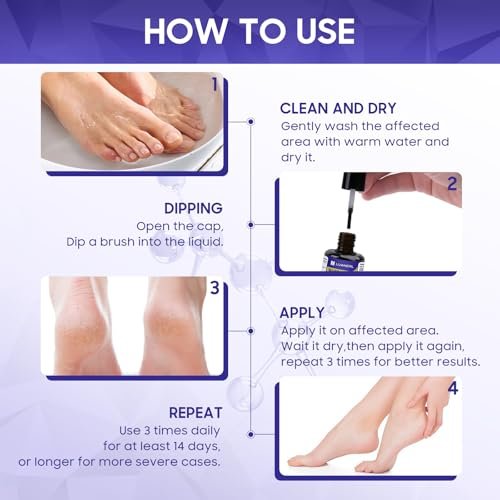 HOW TO USE

1

CLEAN AND DRY
Gently wash the affected area with warm water and dry it.

2

DIPPING
Open the cap, Dip a brush into the liquid.

3

APPLY
Apply it on affected area. Wait it dry,then apply it again, repeat 3 times for better results.

4

REPEAT
Use 3 times daily for at least 14 days, or longer for more severe cases.