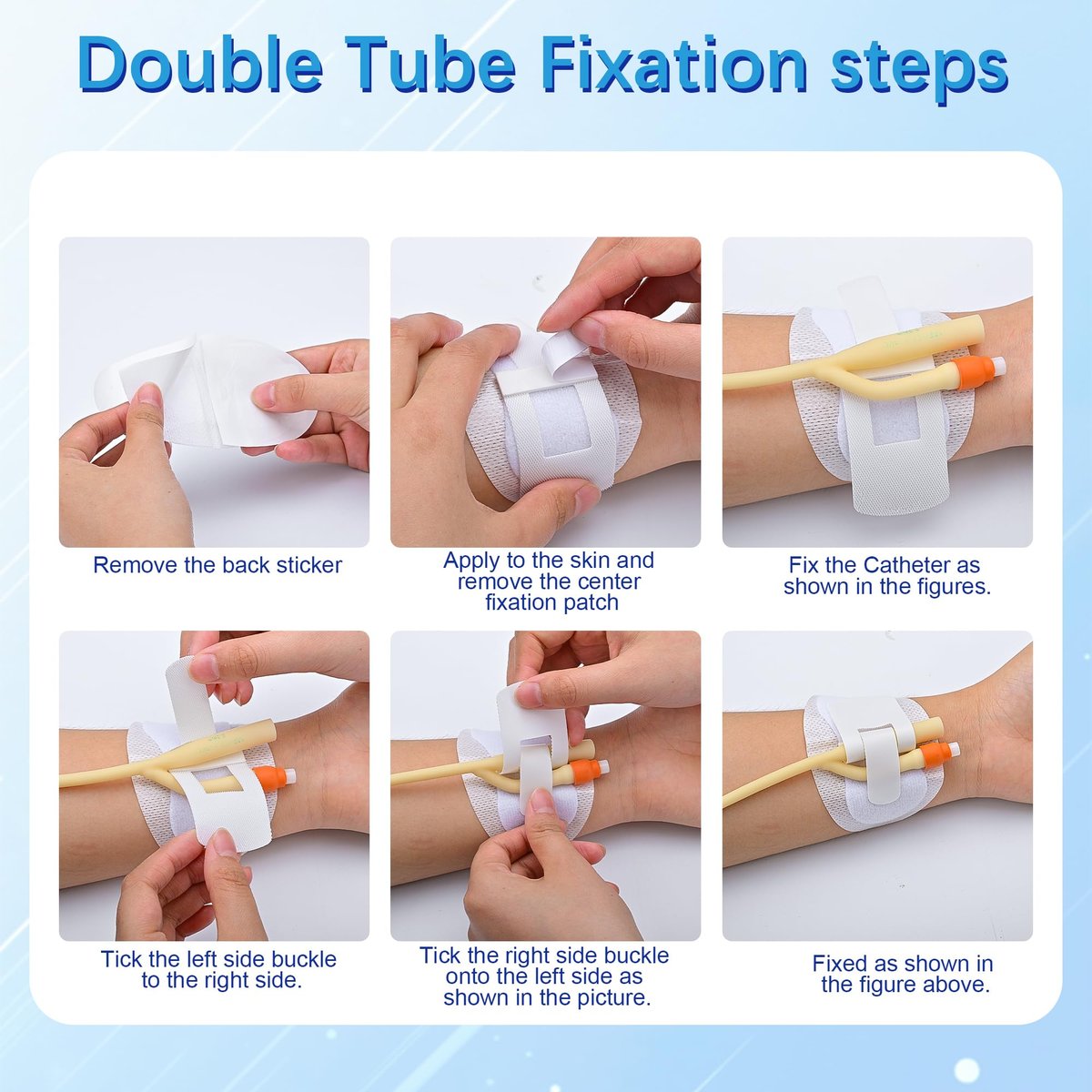 Double Tube Fixation steps

Remove the back sticker

Apply to the skin and remove the center fixation patch

Fix the Catheter as shown in the figures.

Tick the left side buckle to the right side.

Tick the right side buckle onto the left side as shown in the picture.

Fixed as shown in the figure above.