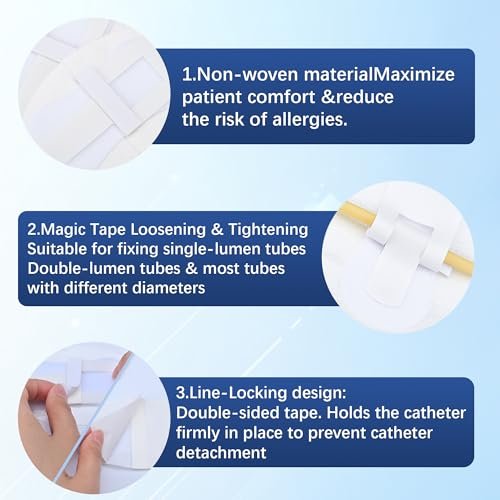 1.Non-woven materialMaximize patient comfort &reduce the risk of allergies.

2.Magic Tape Loosening & Tightening Suitable for fixing single-lumen tubes Double-lumen tubes & most tubes with different diameters

3.Line-Locking design: Double-sided tape. Holds the catheter firmly in place to prevent catheter detachment