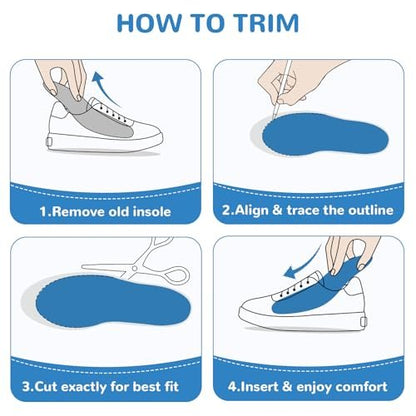 HOW TO TRIM

1.Remove old insole

2.Align & trace the outline

3.Cut exactly for best fit

4.Insert & enjoy comfort